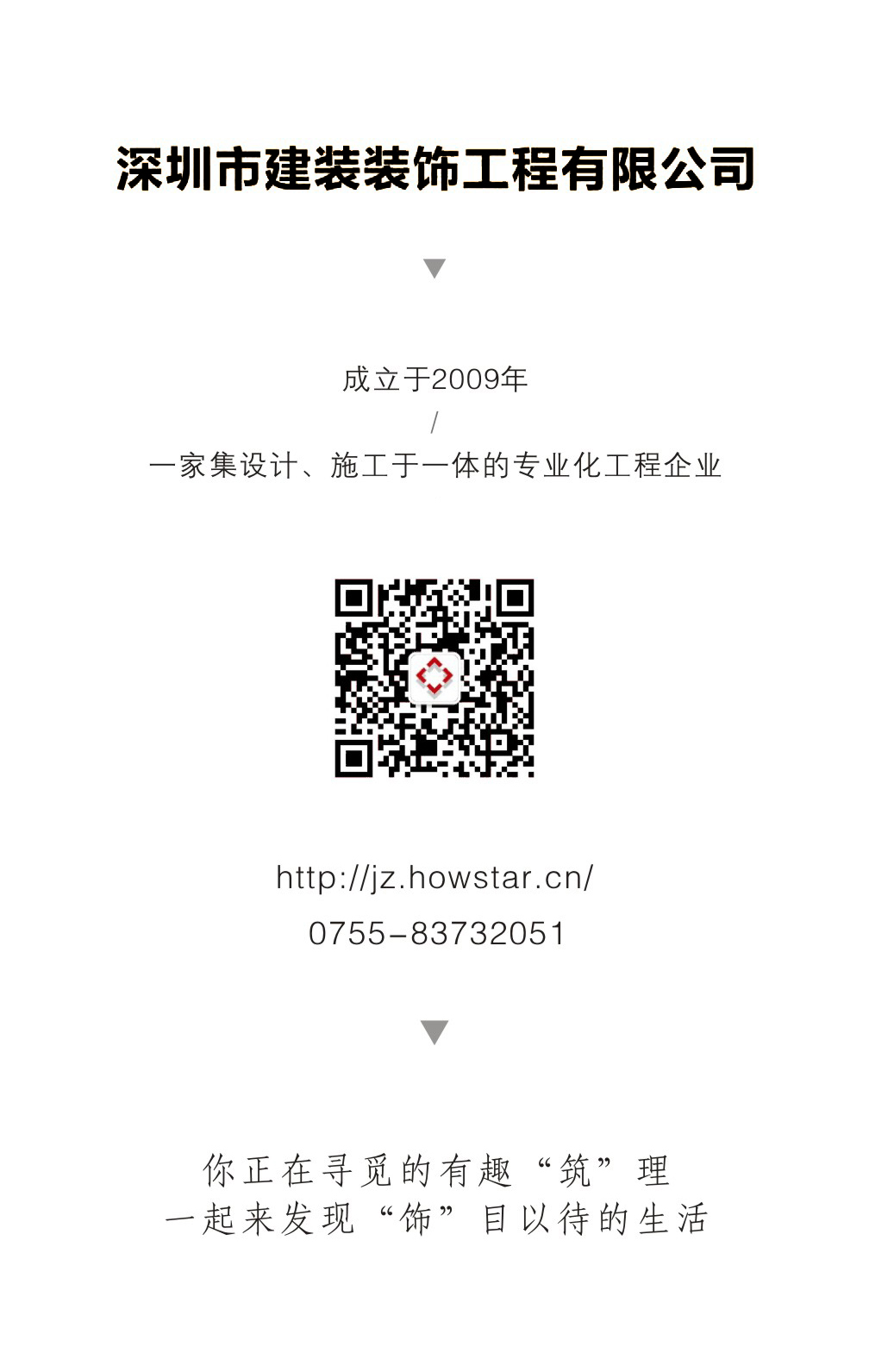 深圳市建装装饰工程有限公司

▼

成立于2009年
/
一家集设计、施工于一体的专业化工程企业

http://jz.howstar.cn/
0755-83732051

▼

你正在寻觅的有趣“筑”理
一起来发现“饰”目以待的生活